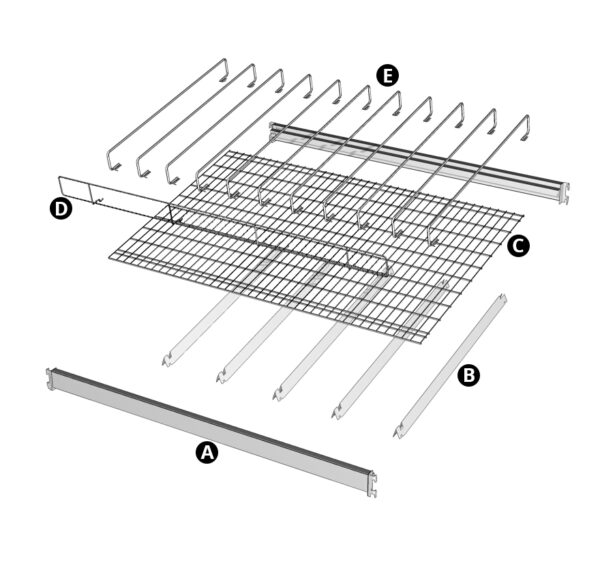 E
D
C
B
A